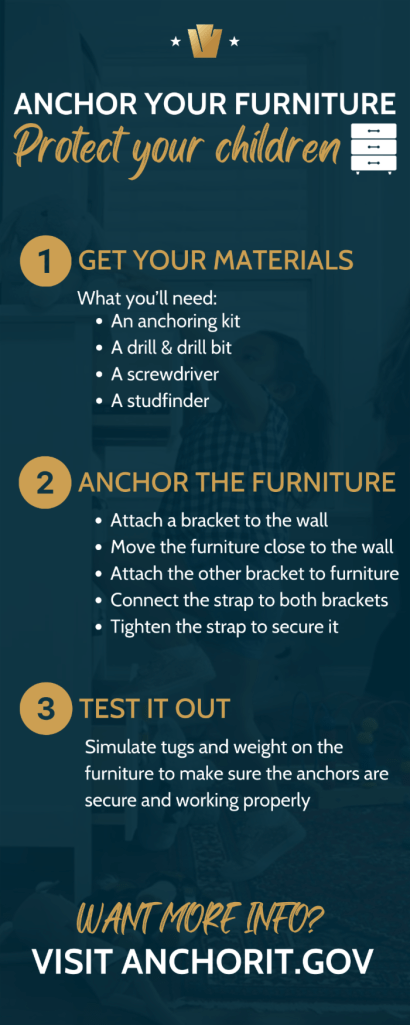 ANCHOR YOUR FURNITURE
Protect your children

1 GET YOUR MATERIALS

What you'll need:
- An anchoring kit
- A drill & drill bit
- A screwdriver
- A studfinder

2 ANCHOR THE FURNITURE

- Attach a bracket to the wall
- Move the furniture close to the wall
- Attach the other bracket to furniture
- Connect the strap to both brackets
- Tighten the strap to secure it

3 TEST IT OUT

Simulate tugs and weight on the furniture to make sure the anchors are secure and working properly

WANT MORE INFO?
VISIT ANCHORIT.GOV